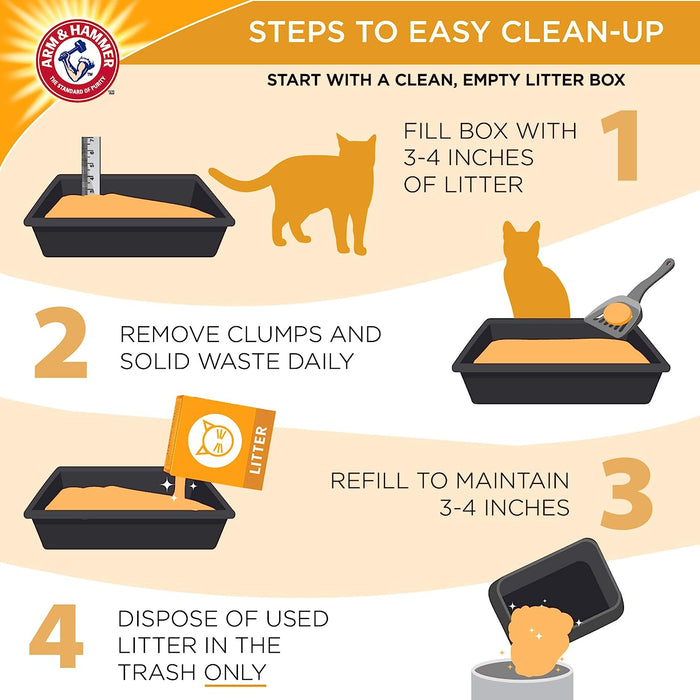 ARM & HAMMER
THE STANDARD OF PURITY

STEPS TO EASY CLEAN-UP

START WITH A CLEAN, EMPTY LITTER BOX

FILL BOX WITH 3-4 INCHES OF LITTER

1

2

REMOVE CLUMPS AND SOLID WASTE DAILY

LITTER

REFILL TO MAINTAIN 3-4 INCHES

3

4

DISPOSE OF USED LITTER IN THE TRASH ONLY